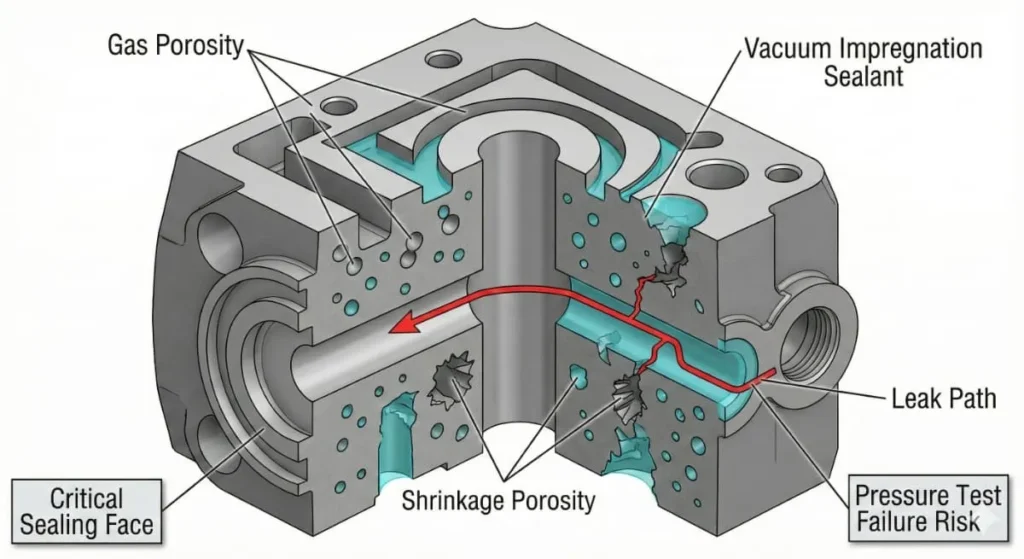 Gas Porosity

Vacuum Impregnation Sealant

Leak Path

Critical Sealing Face

Shrinkage Porosity

Pressure Test Failure Risk