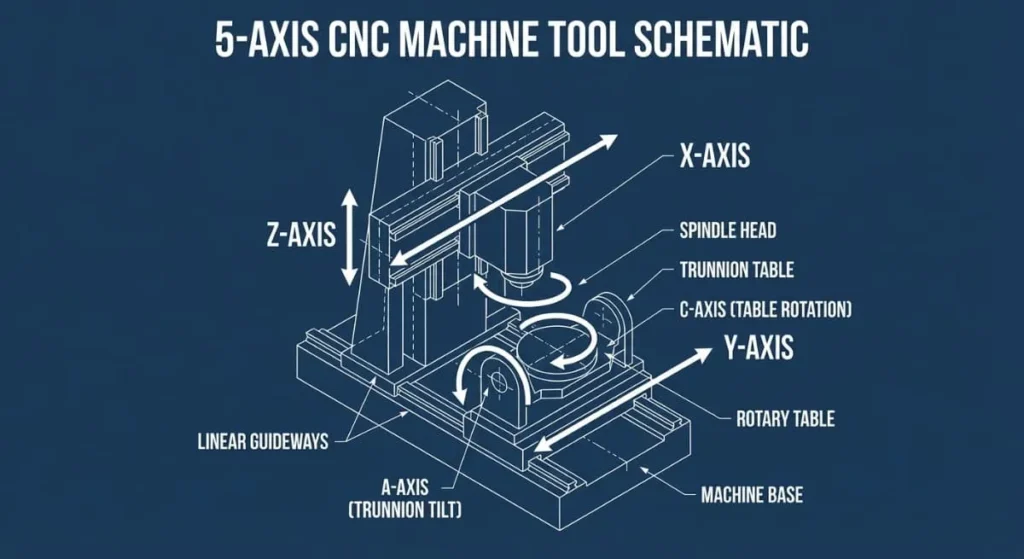 5-AXIS CNC MACHINE TOOL SCHEMATIC

X-AXIS

Z-AXIS

SPINDLE HEAD

TRUNNION TABLE

C-AXIS (TABLE ROTATION)

Y-AXIS

ROTARY TABLE

LINEAR GUIDEWAYS

A-AXIS
(TRUNNION TILT)

MACHINE BASE