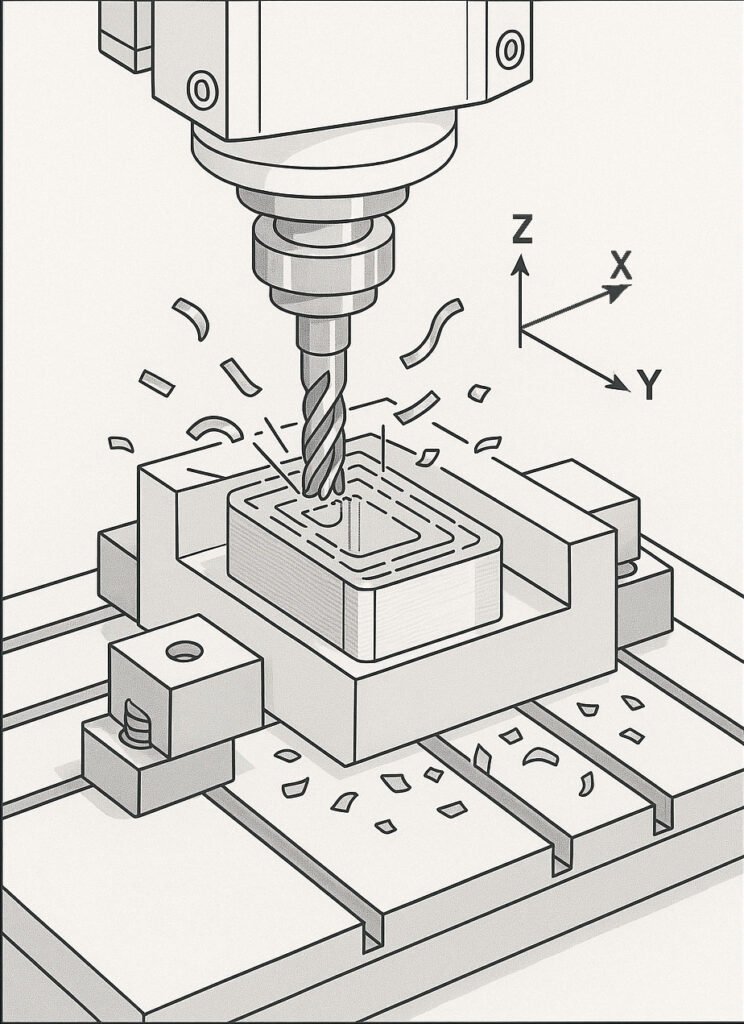 Z
X
Y